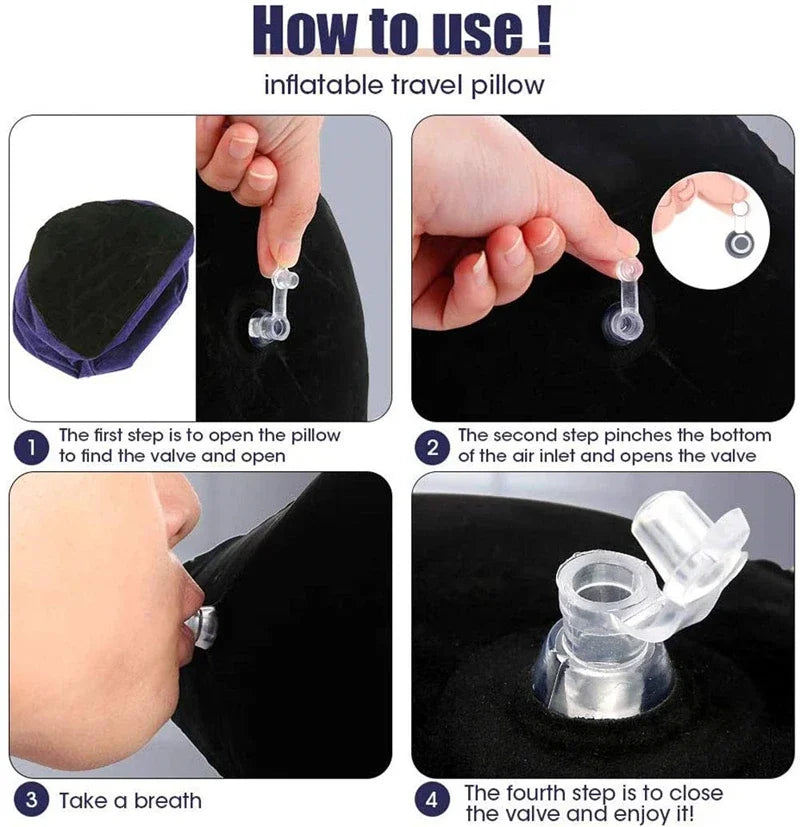 How to use !

inflatable travel pillow

1 The first step is to open the pillow to find the valve and open

2 The second step pinches the bottom of the air inlet and opens the valve

3 Take a breath

4 The fourth step is to close the valve and enjoy it!